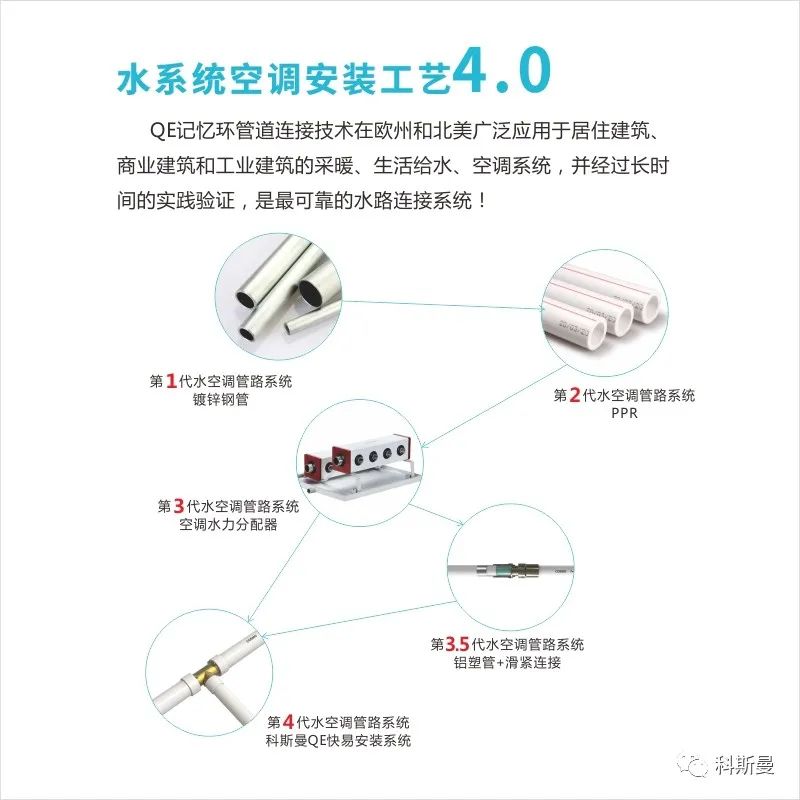 水系统空调安装工艺4.0

QE记忆环管道连接技术在欧州和北美广泛应用于居住建筑、商业建筑和工业建筑的采暖、生活给水、空调系统，并经过长时间的实践验证，是最可靠的水路连接系统！

第1代水空调管路系统
镀锌钢管

第2代水空调管路系统
PPR

第3代水空调管路系统
空调水力分配器

第3.5代水空调管路系统
铝塑管+滑紧连接

第4代水空调管路系统
科斯曼QE快易安装系统

科斯曼